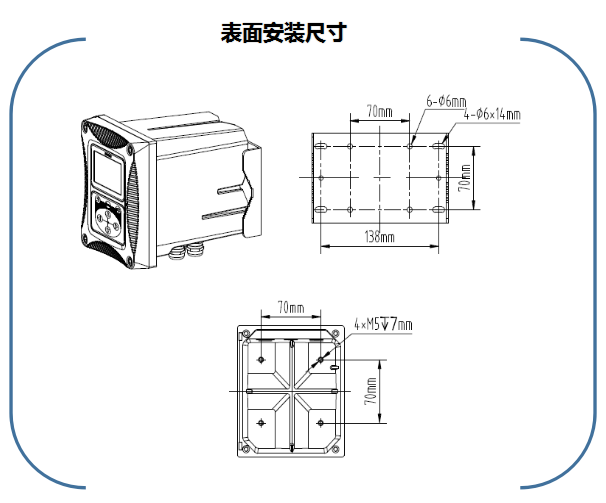 表面安装尺寸

70mm
6-Φ6mm
4-Φ6×14mm
70mm
138mm

70mm
4×M5↧7mm
70mm